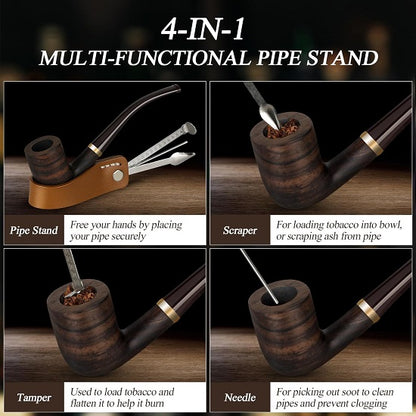 4-IN-1
MULTI-FUNCTIONAL PIPE STAND

Pipe Stand
Free your hands by placing your pipe securely

Scraper
For loading tobacco into bowl, or scraping ash from pipe

Tamper
Used to load tobacco and flatten it to help it burn

Needle
For picking out soot to clean pipes and prevent clogging