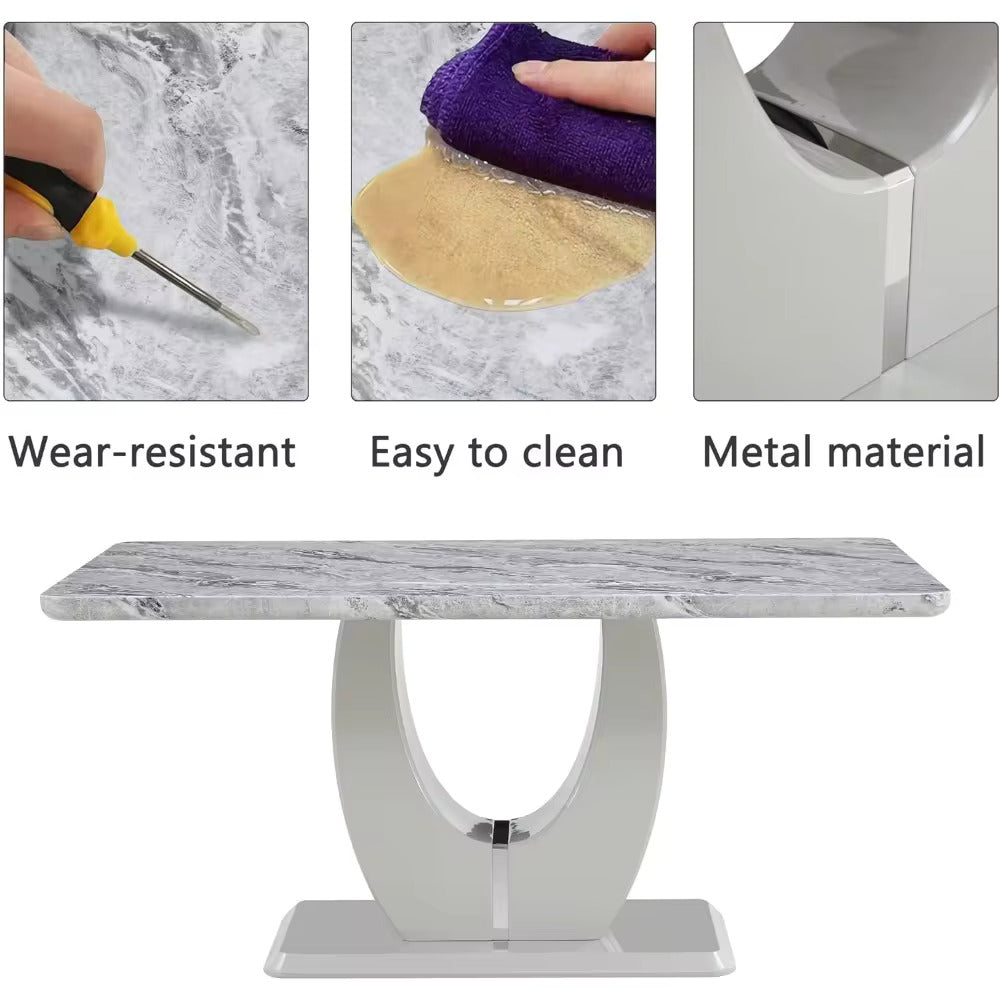 Wear-resistant

Easy to clean

Metal material