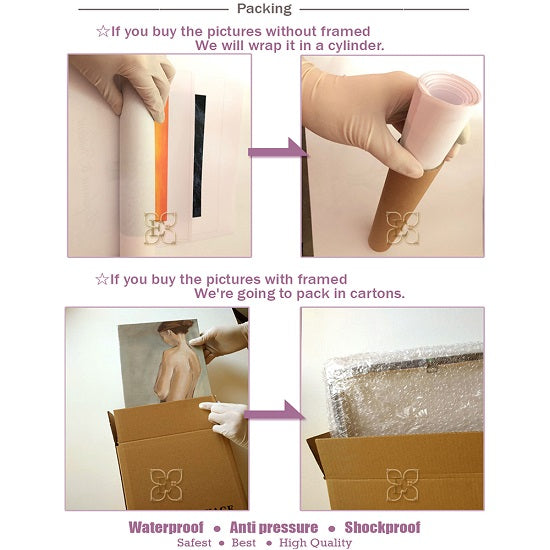 Packing

☆If you buy the pictures without framed
We will wrap it in a cylinder.

☆If you buy the pictures with framed
We're going to pack in cartons.

Waterproof • Anti pressure • Shockproof
Safest • Best • High Quality