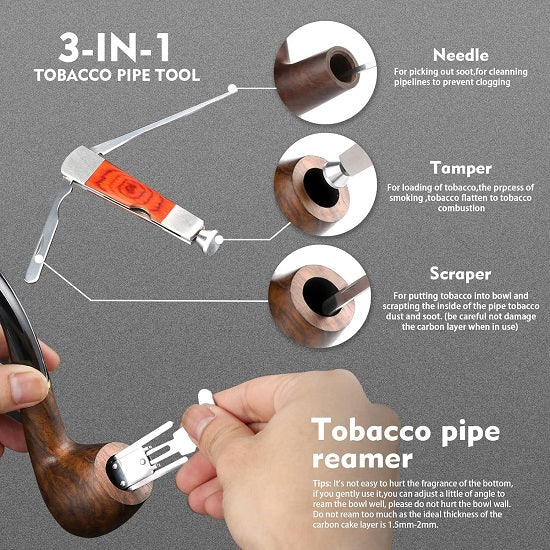 3-IN-1
TOBACCO PIPE TOOL

Needle
For picking out soot,for cleanning pipelines to prevent clogging

Tamper
For loading of tobacco,the prpcess of smoking ,tobacco flatten to tobacco combustion

Scraper
For putting tobacco into bowl and scrapting the inside of the pipe tobacco dust and soot. (be careful not damage the carbon layer when in use)

Tobacco pipe reamer

Tips: It's not easy to hurt the fragrance of the bottom, if you gently use it,you can adjust a little of angle to ream the bowl well, please do not hurt the bowl wall. Do not ream too much as the ideal thickness of the carbon cake layer is 1.5mm-2mm.